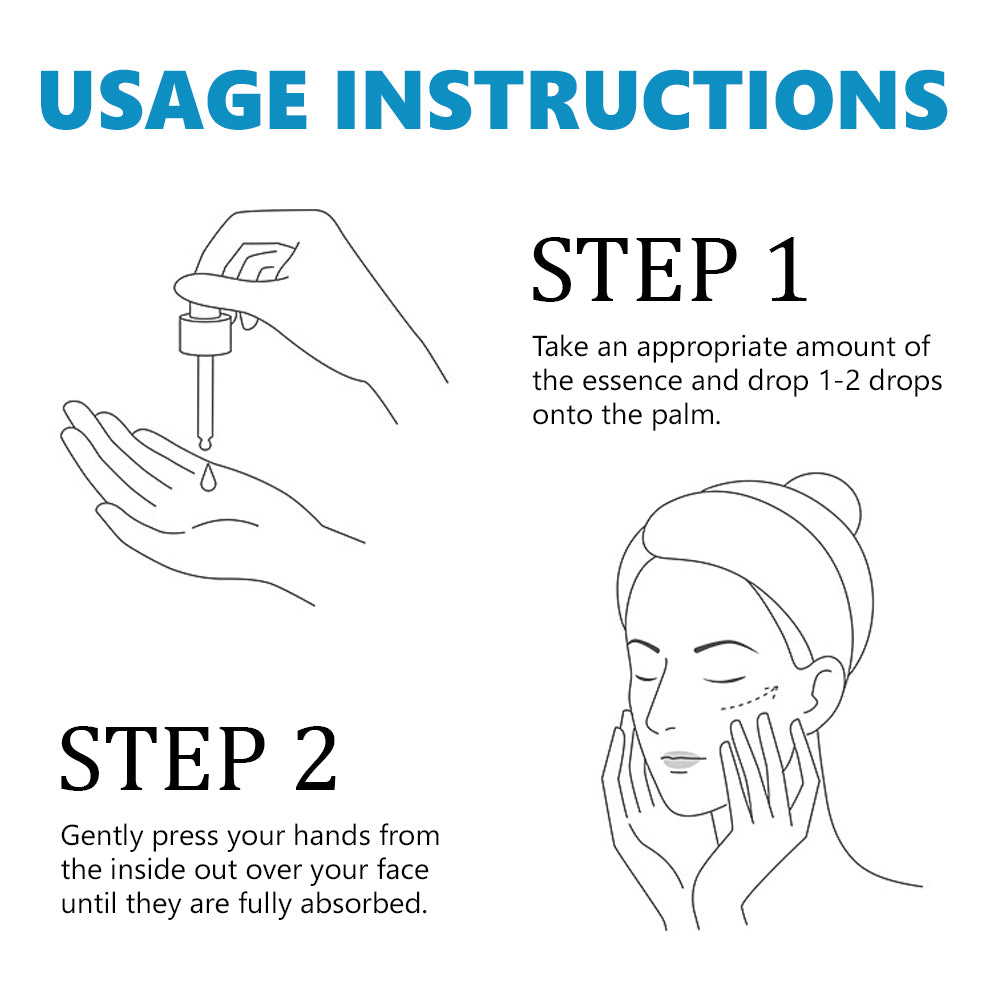 USAGE INSTRUCTIONS

STEP 1

Take an appropriate amount of the essence and drop 1-2 drops onto the palm.

STEP 2

Gently press your hands from the inside out over your face until they are fully absorbed.